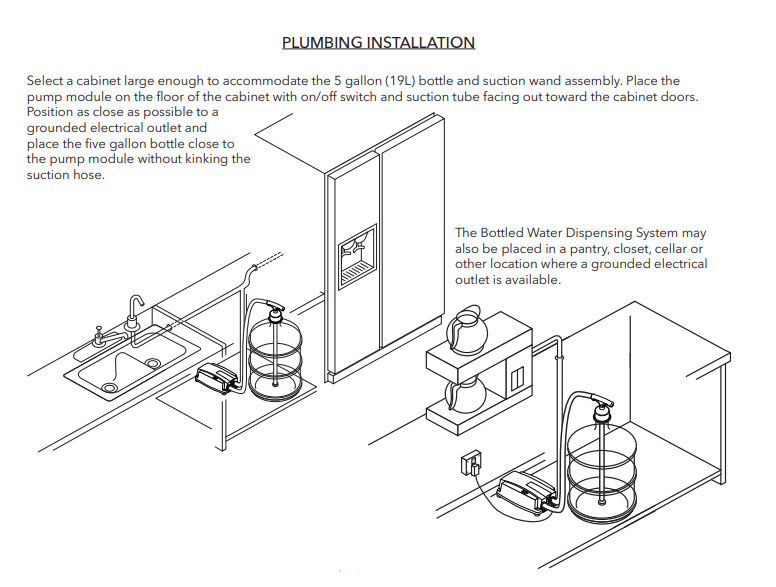 PLUMBING INSTALLATION

Select a cabinet large enough to accommodate the 5 gallon (19L) bottle and suction wand assembly. Place the pump module on the floor of the cabinet with on/off switch and suction tube facing out toward the cabinet doors. Position as close as possible to a grounded electrical outlet and place the five gallon bottle close to the pump module without kinking the suction hose.

The Bottled Water Dispensing System may also be placed in a pantry, closet, cellar or other location where a grounded electrical outlet is available.