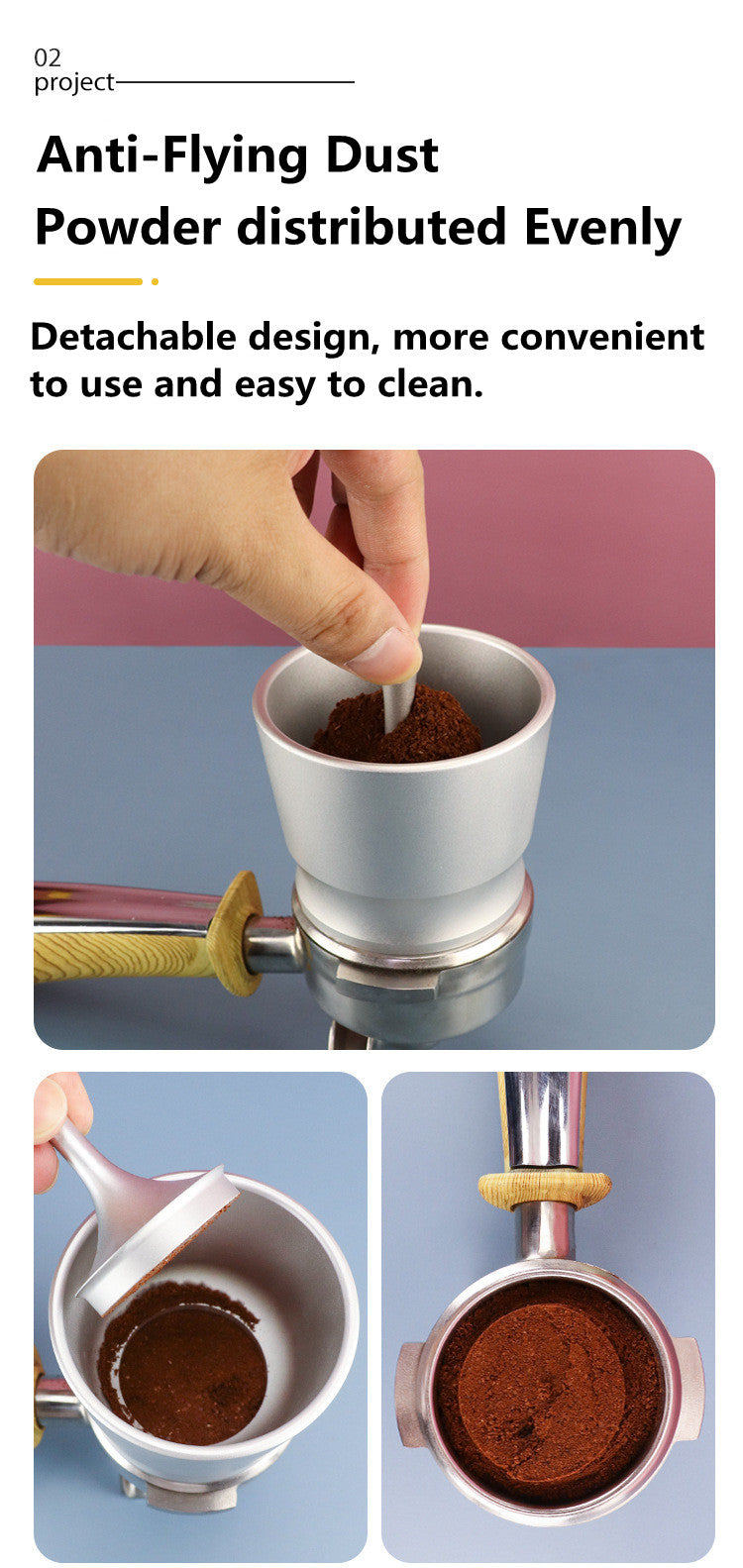 02
project

Anti-Flying Dust
Powder distributed Evenly

Detachable design, more convenient to use and easy to clean.